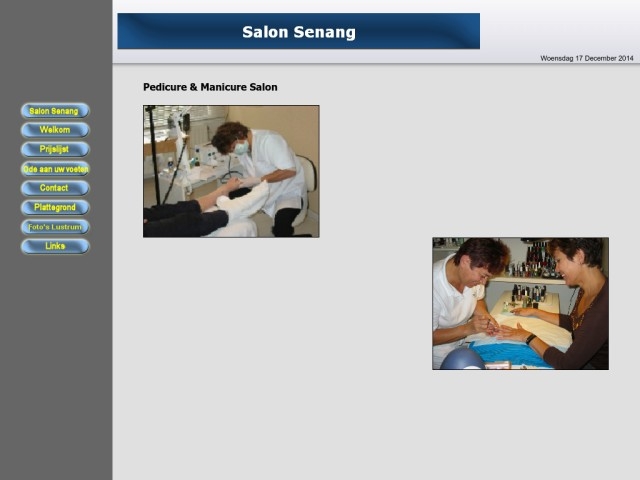 Salon Senang

Woensdag 17 December 2014

Salon Senang
Welkom
Prijslijst
Ode aan uw voeten
Contact
Plattegrond
Foto's Lustrum
Links

Pedicure & Manicure Salon